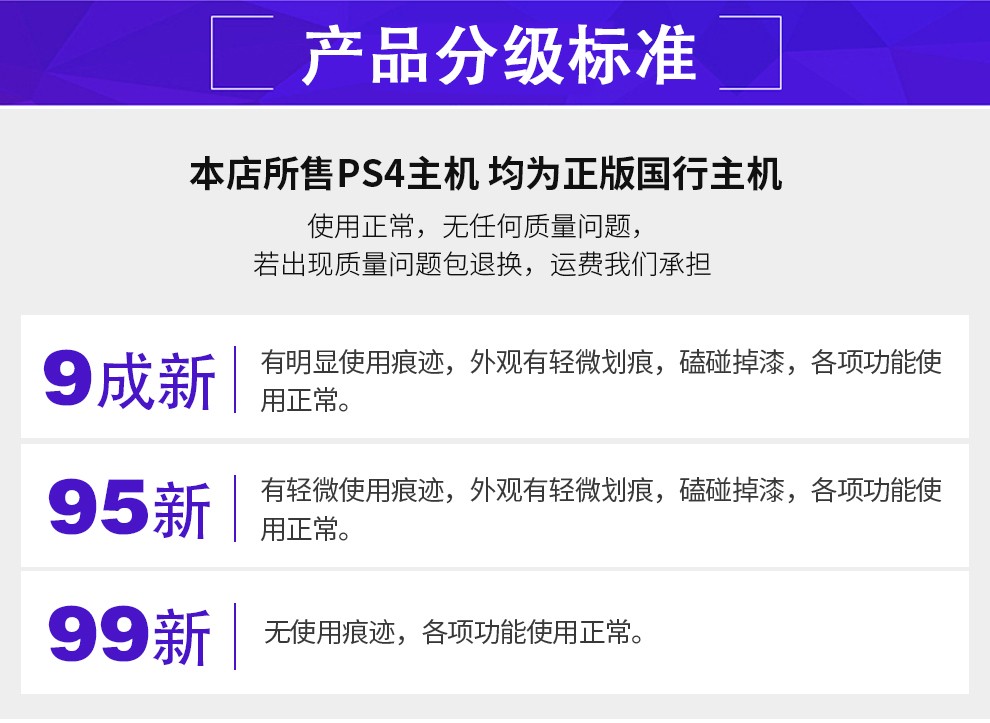 产品分级标准

本店所售PS4主机 均为正版国行主机

使用正常，无任何质量问题，
若出现质量问题包退换，运费我们承担

9成新

有明显使用痕迹，外观有轻微划痕，磕碰掉漆，各项功能使用正常。

95新

有轻微使用痕迹，外观有轻微划痕，磕碰掉漆，各项功能使用正常。

99新

无使用痕迹，各项功能使用正常。