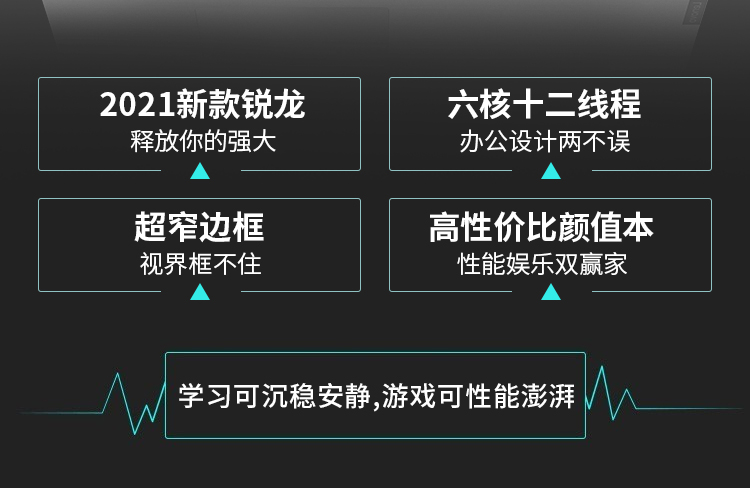 2021新款锐龙
释放你的强大

六核十二线程
办公设计两不误

超窄边框
视界框不住

高性价比颜值本
性能娱乐双赢家

学习可沉稳安静,游戏可性能澎湃