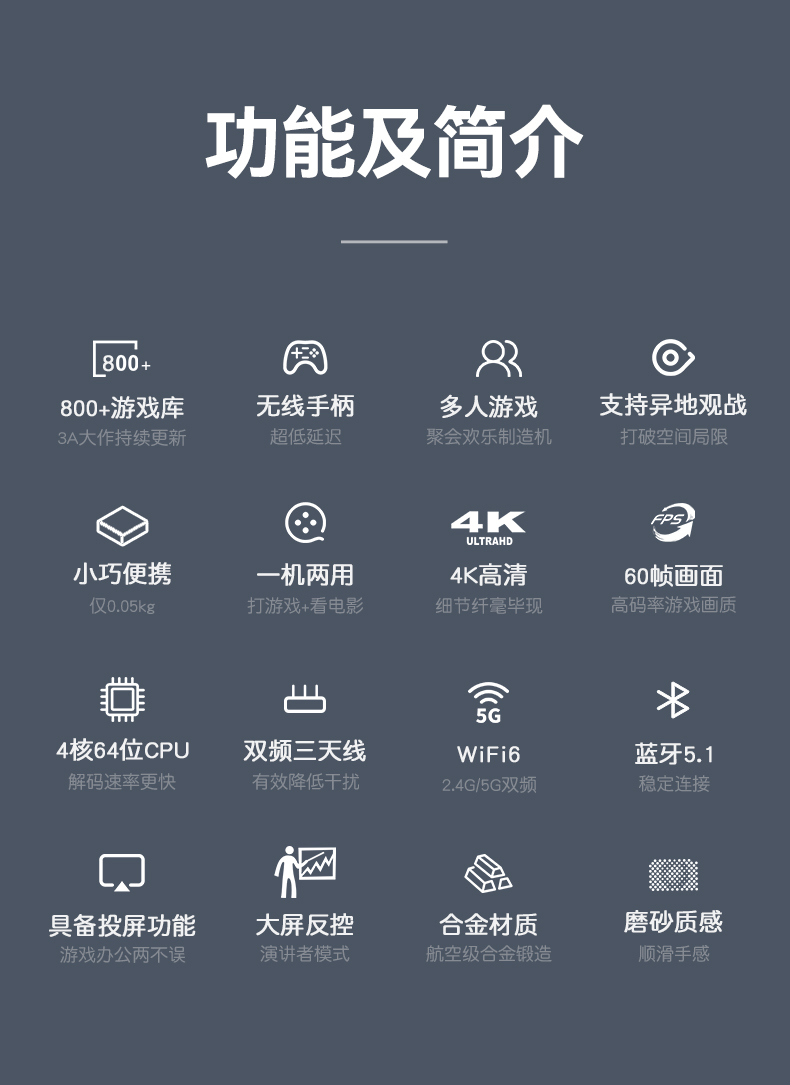 功能及简介

800+
800+游戏库
3A大作持续更新

无线手柄
超低延迟

多人游戏
聚会欢乐制造机

支持异地观战
打破空间局限

小巧便携
仅0.05kg

一机两用
打游戏+看电影

4K
ULTRAHD
4K高清
细节纤毫毕现

FPS
60帧画面
高码率游戏画质

4核64位CPU
解码速率更快

双频三天线
有效降低干扰

5G
WiFi6
2.4G/5G双频

蓝牙5.1
稳定连接

具备投屏功能
游戏办公两不误

大屏反控
演讲者模式

合金材质
航空级合金锻造

磨砂质感
顺滑手感