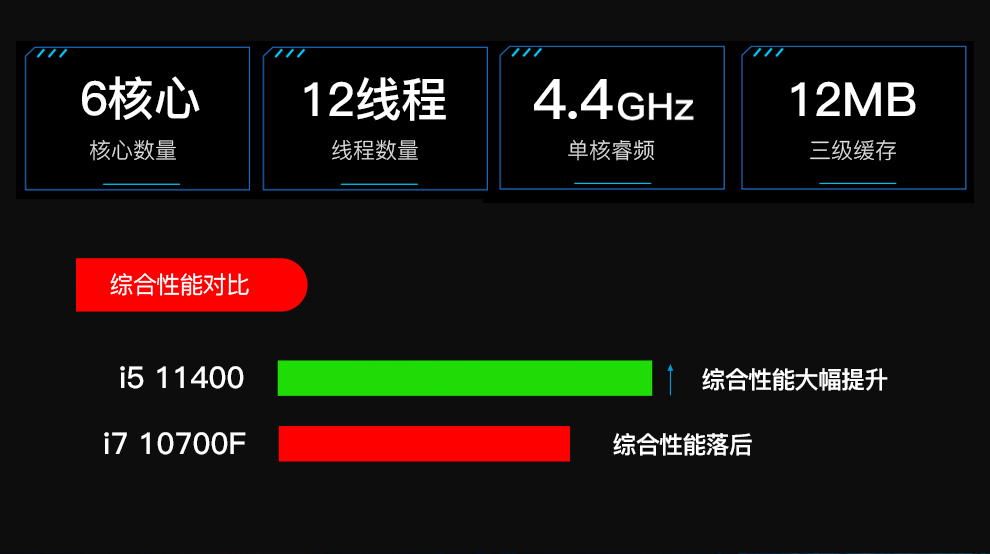 6核心
核心数量

12线程
线程数量

4.4GHz
单核睿频

12MB
三级缓存

综合性能对比

i5 11400 综合性能大幅提升

i7 10700F 综合性能落后