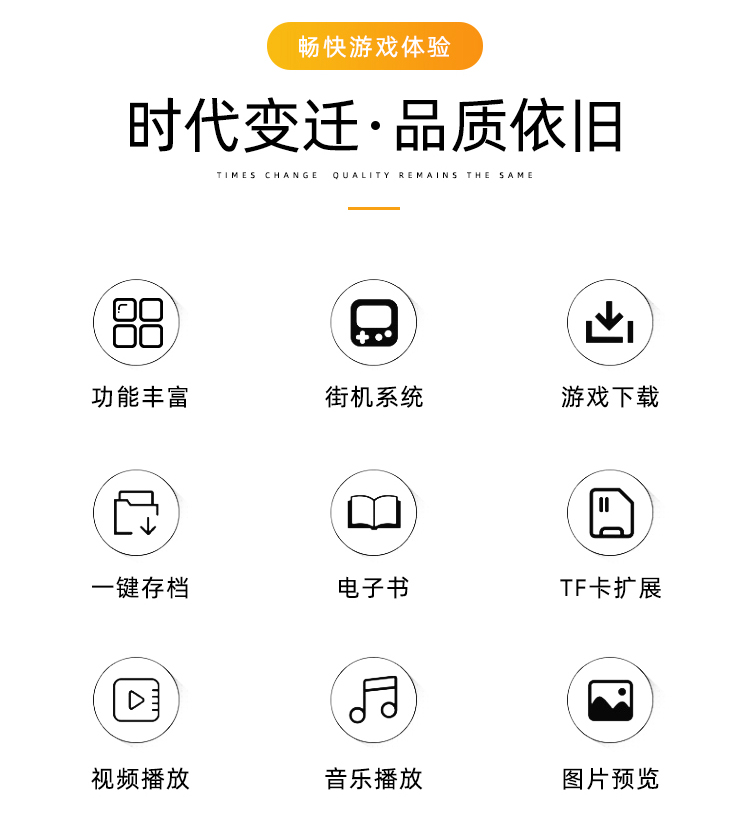 畅快游戏体验

时代变迁·品质依旧

TIMES CHANGE QUALITY REMAINS THE SAME

功能丰富

街机系统

游戏下载

一键存档

电子书

TF卡扩展

视频播放

音乐播放

图片预览