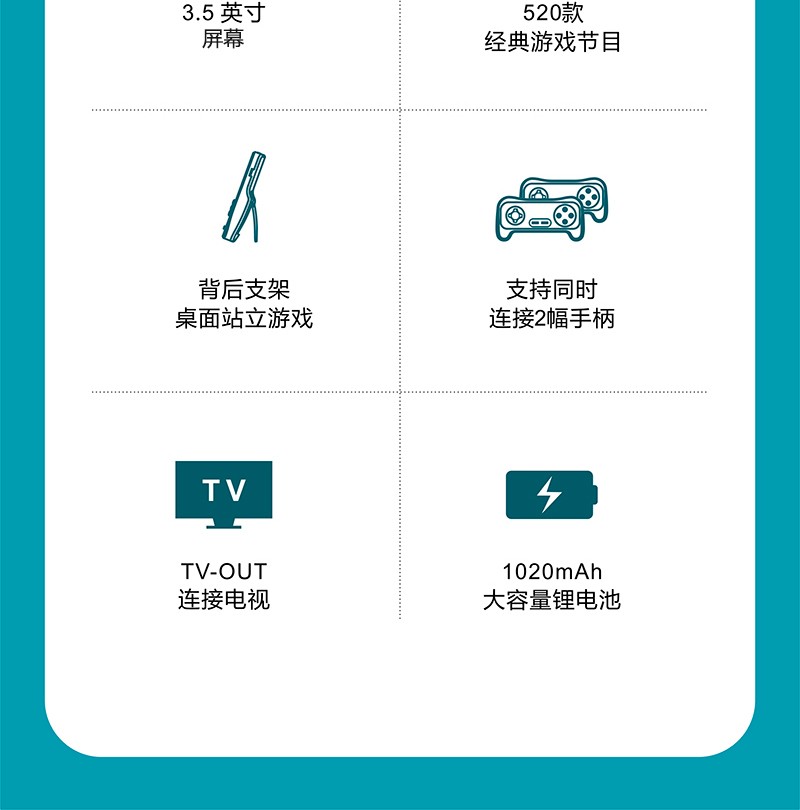 3.5英寸
屏幕

520款
经典游戏节目

背后支架
桌面站立游戏

支持同时
连接2幅手柄

TV

TV-OUT
连接电视

1020mAh
大容量锂电池