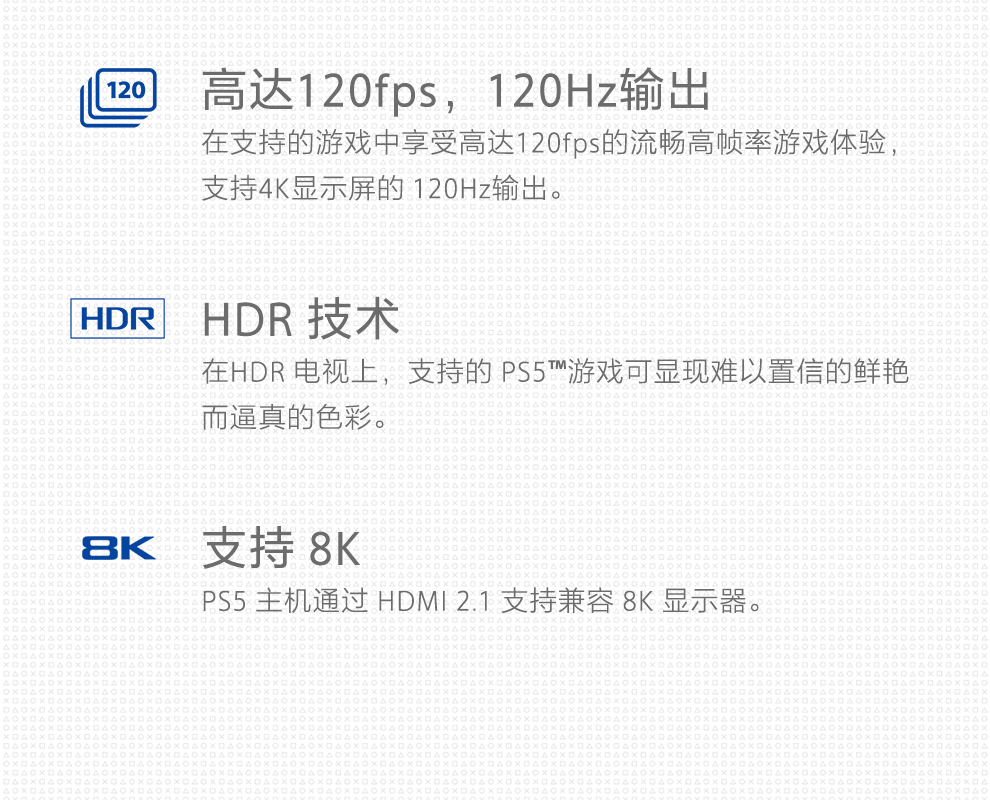 120

高达120fps，120Hz输出

在支持的游戏中享受高达120fps的流畅高帧率游戏体验，支持4K显示屏的120Hz输出。

HDR

HDR技术

在HDR电视上，支持的PS5™游戏可显现难以置信的鲜艳而逼真的色彩。

8K

支持8K

PS5主机通过HDMI 2.1支持兼容8K显示器。